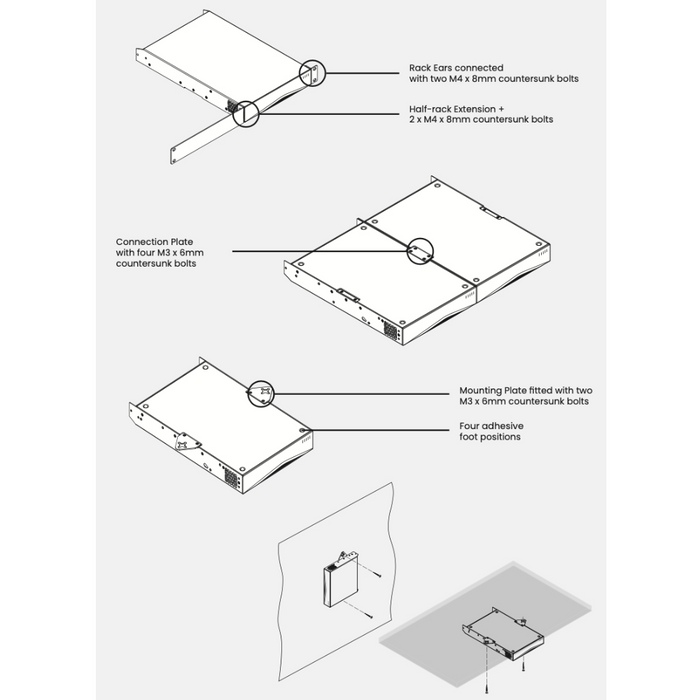 Rack Ears connected
with two M4 x 8mm countersunk bolts

Half-rack Extension +
2 x M4 x 8mm countersunk bolts

Connection Plate
with four M3 x 6mm
countersunk bolts

Mounting Plate fitted with two
M3 x 6mm countersunk bolts

Four adhesive
foot positions