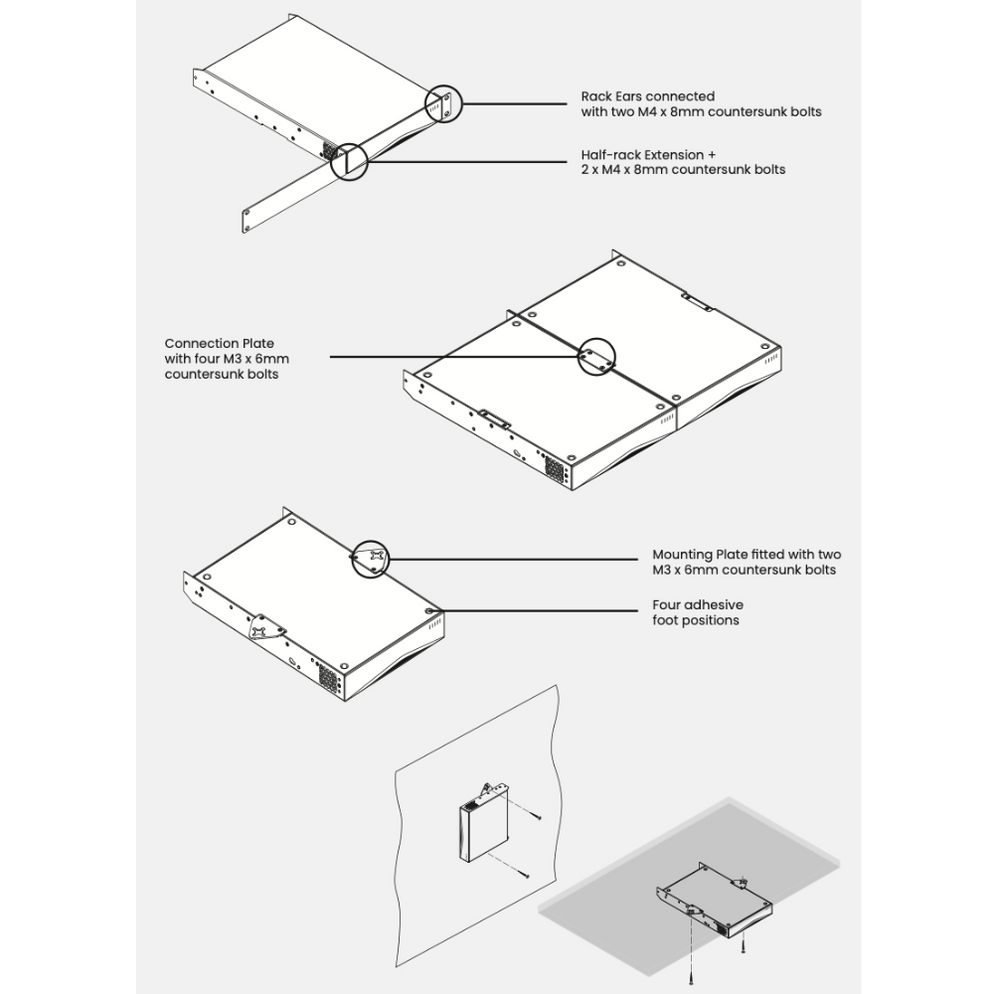 Rack Ears connected
with two M4 x 8mm countersunk bolts

Half-rack Extension +
2 x M4 x 8mm countersunk bolts

Connection Plate
with four M3 x 6mm
countersunk bolts

Mounting Plate fitted with two
M3 x 6mm countersunk bolts

Four adhesive
foot positions